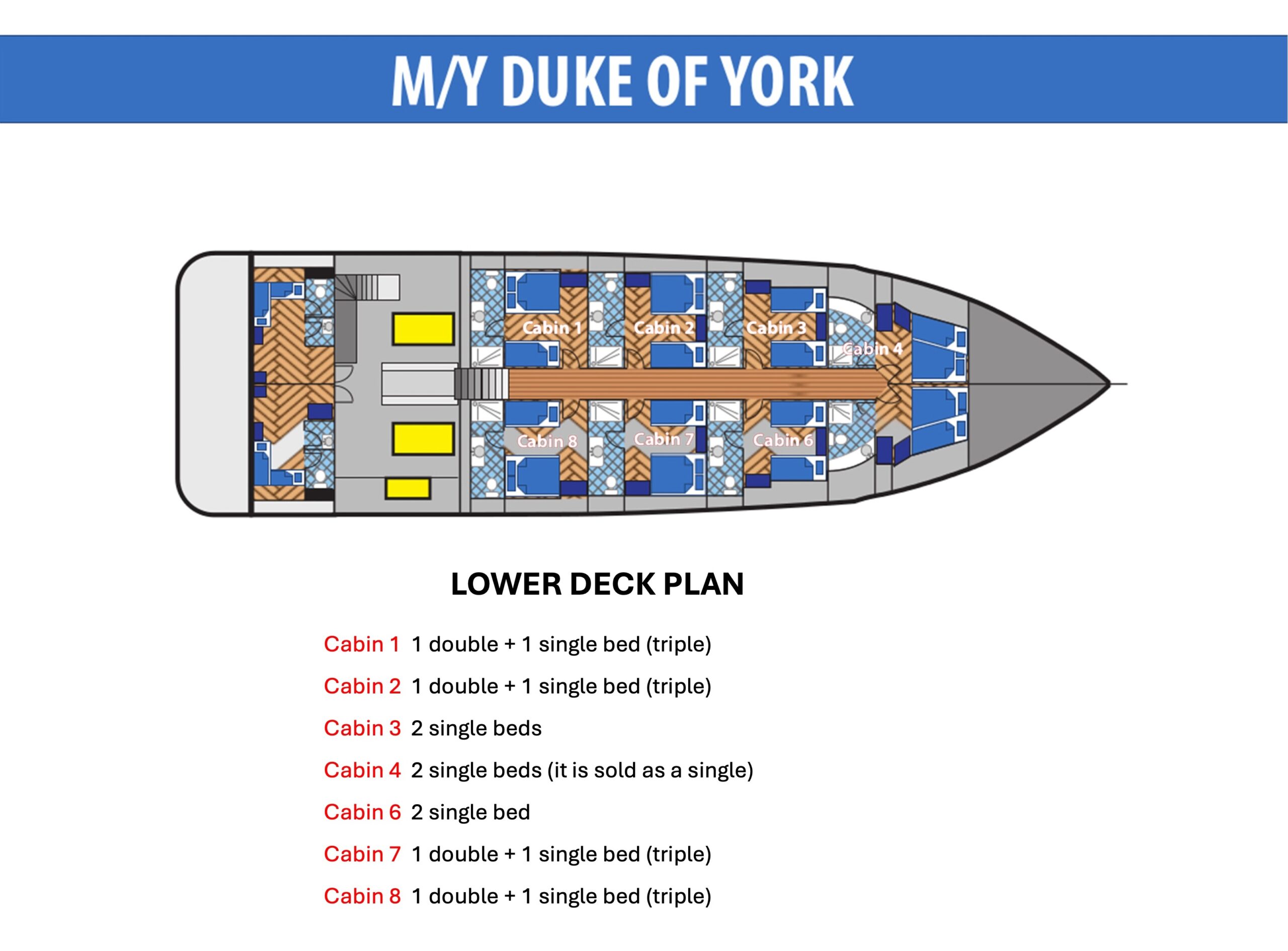 M/Y DUKE OF YORK

Cabin 1
Cabin 2
Cabin 3
Cabin 4
Cabin 8
Cabin 7
Cabin 6

LOWER DECK PLAN

Cabin 1 1 double + 1 single bed (triple)

Cabin 2 1 double + 1 single bed (triple)

Cabin 3 2 single beds

Cabin 4 2 single beds (it is sold as a single)

Cabin 6 2 single bed

Cabin 7 1 double + 1 single bed (triple)

Cabin 8 1 double + 1 single bed (triple)