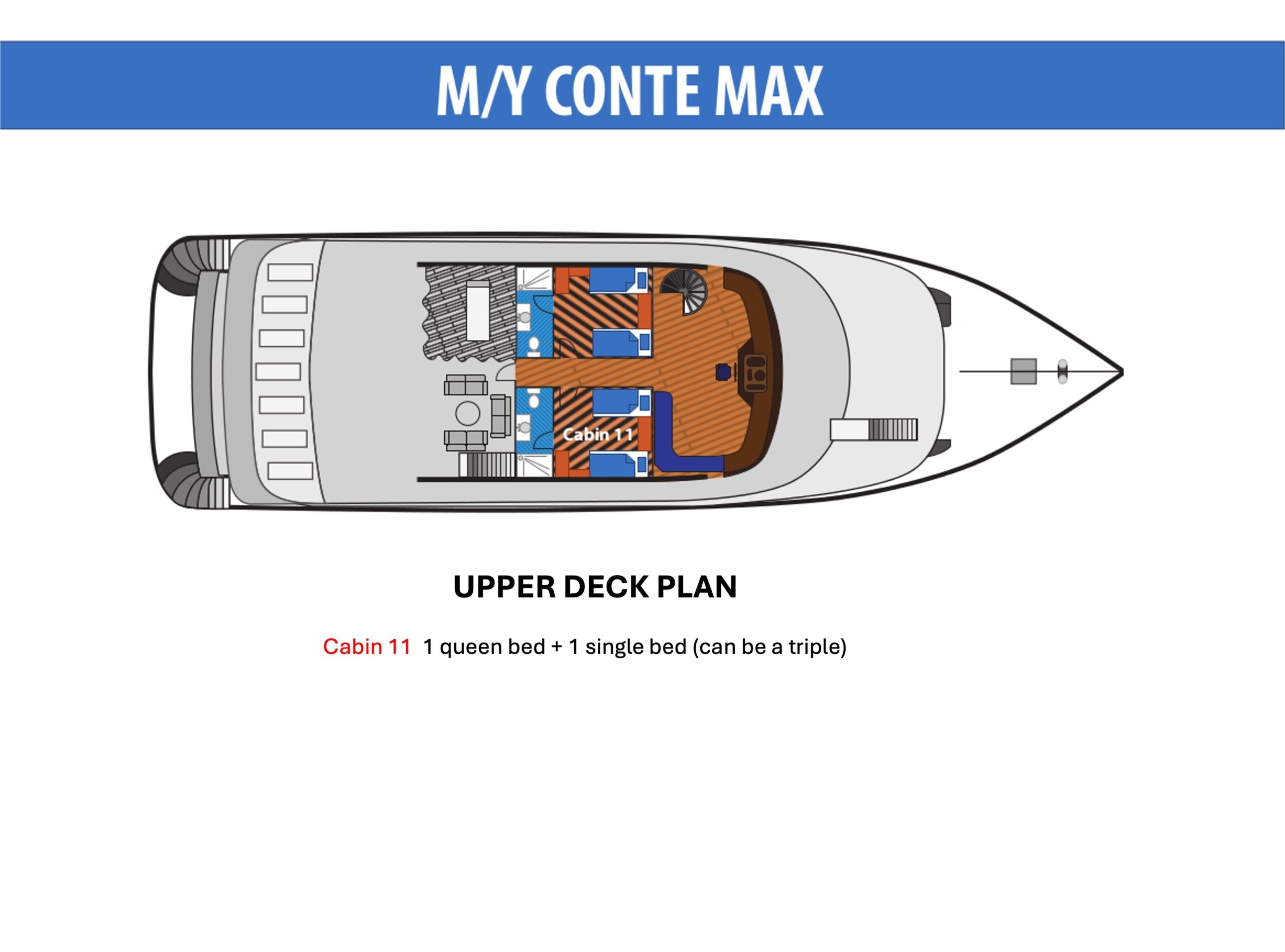 M/Y CONTE MAX

Cabin 11

UPPER DECK PLAN

Cabin 11 1 queen bed + 1 single bed (can be a triple)